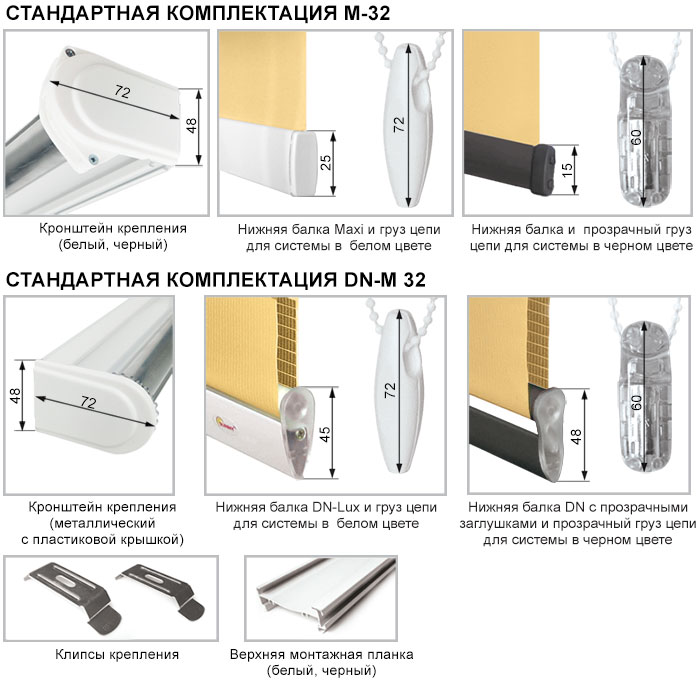 СТАНДАРТНАЯ КОМПЛЕКТАЦИЯ М-32

72
48

Кронштейн крепления
(белый, черный)

25
72

Нижняя балка Maxi и груз цепи
для системы в белом цвете

15
60

Нижняя балка и прозрачный груз
цепи для системы в черном цвете

СТАНДАРТНАЯ КОМПЛЕКТАЦИЯ DN-M 32

48
72

Кронштейн крепления
(металлический
с пластиковой крышкой)

45
72

Нижняя балка DN-Lux и груз цепи
для системы в белом цвете

48
60

Нижняя балка DN с прозрачными
заглушками и прозрачный груз цепи
для системы в черном цвете

Клипсы крепления

Верхняя монтажная планка
(белый, черный)