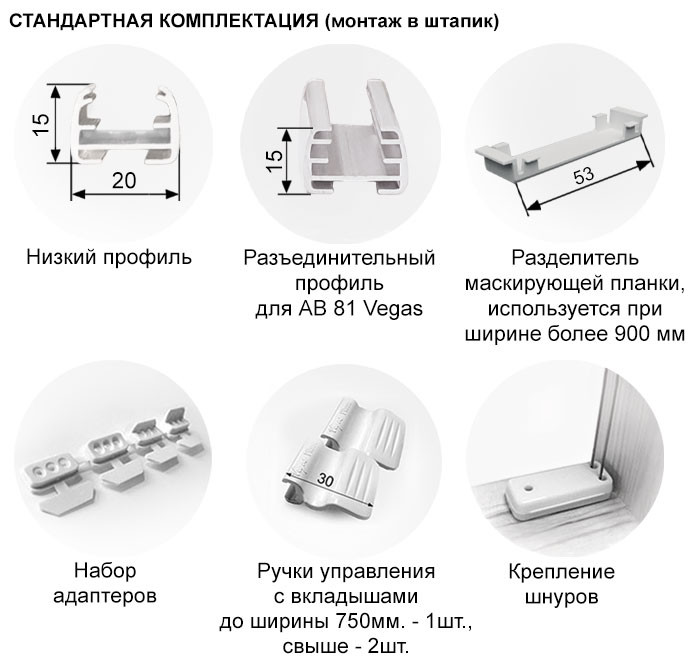 СТАНДАРТНАЯ КОМПЛЕКТАЦИЯ (монтаж в штапик)

15

20

Низкий профиль

15

Разъединительный профиль для АВ 81 Vegas

53

Разделитель маскирующей планки, используется при ширине более 900 мм

Набор адаптеров

30

Ручки управления с вкладышами до ширины 750мм. - 1шт., свыше - 2шт.

Крепление шнуров